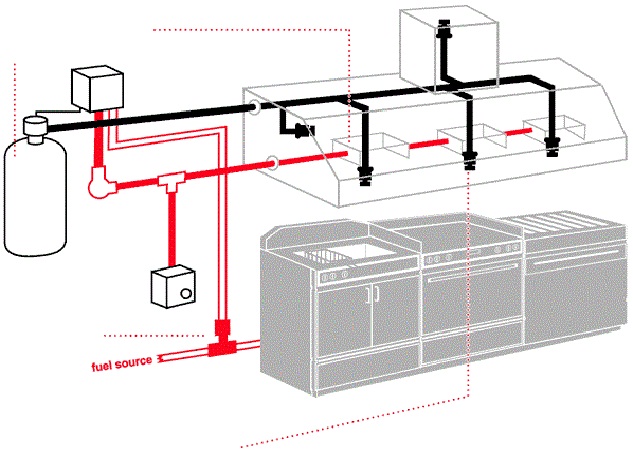 fuel source